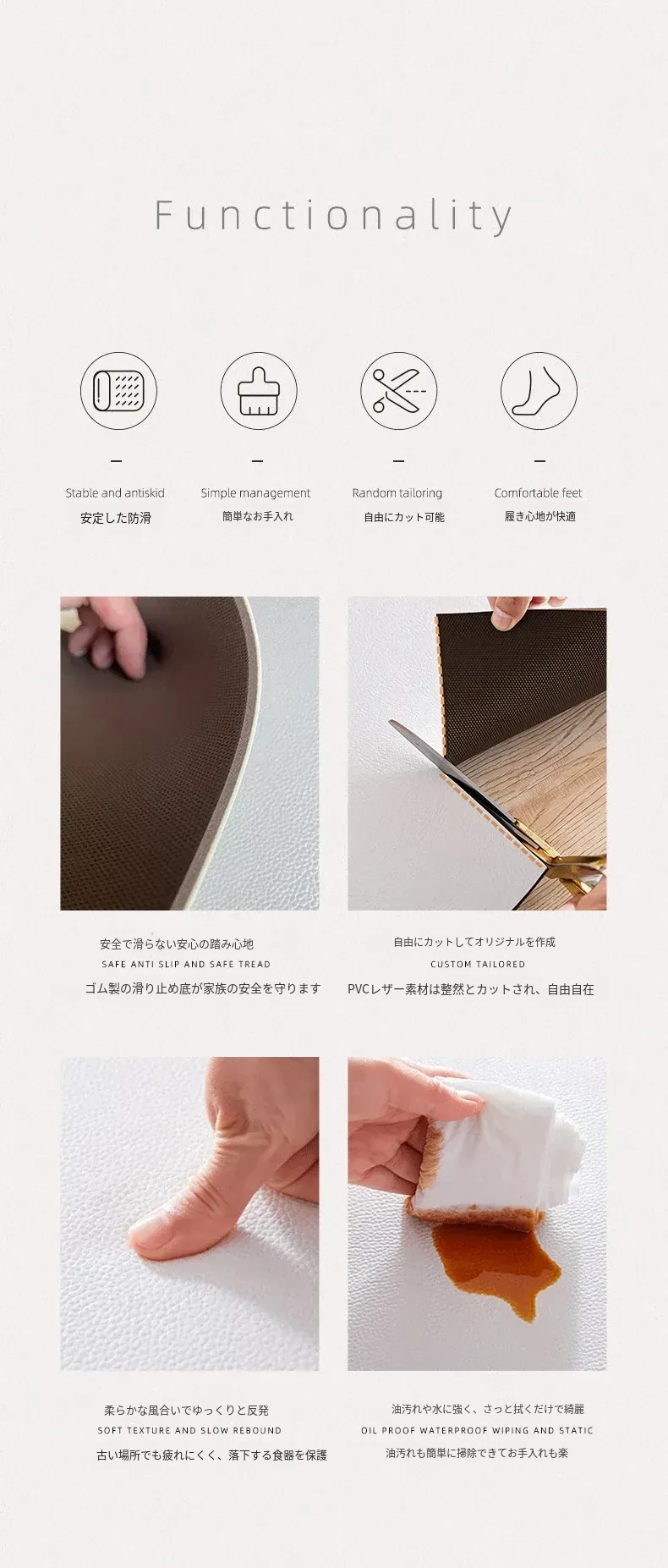 Functionality

Stable and antiskid
安定した防滑

Simple management
簡単なお手入れ

Random tailoring
自由にカット可能

Comfortable feet
履き心地が快適

安全で滑らない安心の踏み心地
SAFE ANTI SLIP AND SAFE TREAD
ゴム製の滑り止め底が家族の安全を守ります

自由にカットしてオリジナルを作成
CUSTOM TAILORED
PVCレザー素材は整然とカットされ、自由自在

柔らかな風合いでゆっくりと反発
SOFT TEXTURE AND SLOW REBOUND
古い場所でも疲れにくく、落下する食器を保護

油汚れや水に強く、さっと拭くだけで綺麗
OIL PROOF WATERPROOF WIPING AND STATIC
油汚れも簡単に掃除できてお手入れも楽